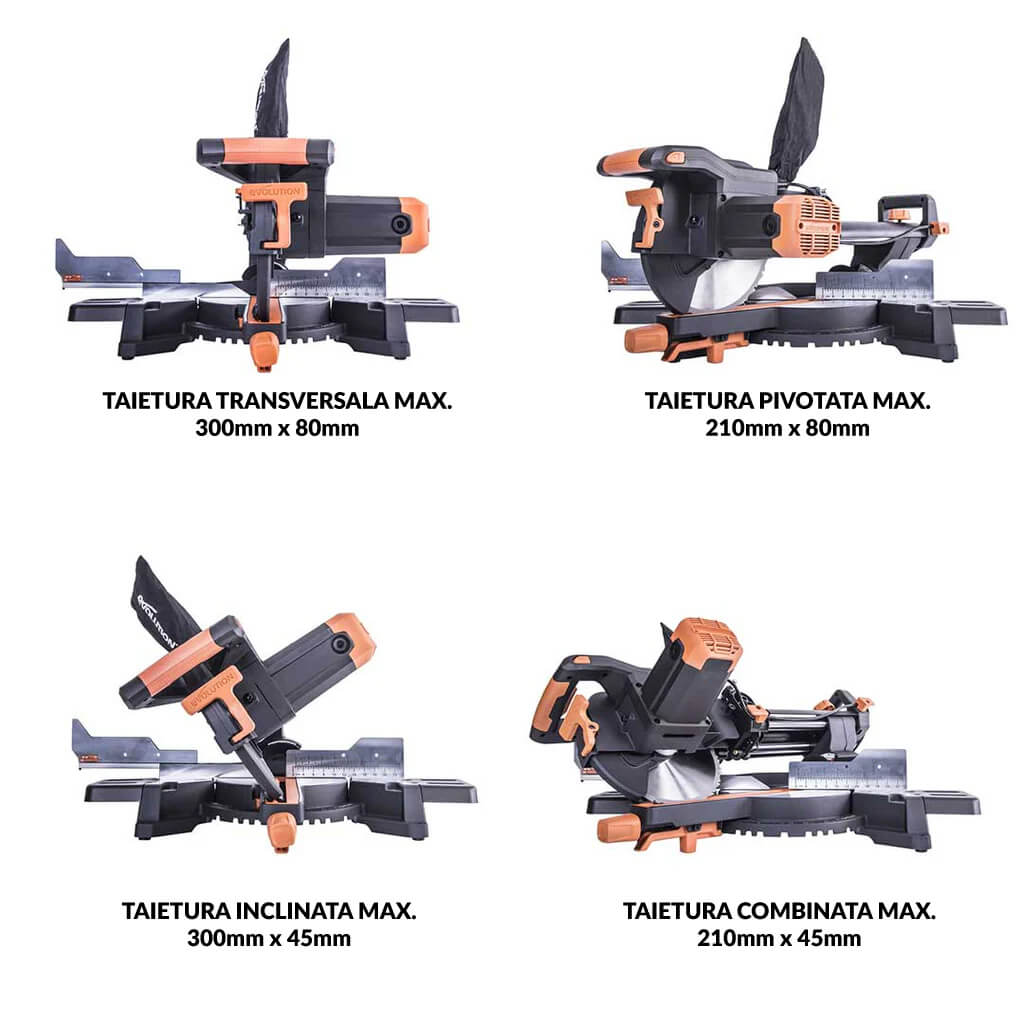 EVOLUTION

TAIETURA TRANSVERSALA MAX.
300mm x 80mm

TAIETURA PIVOTATA MAX.
210mm x 80mm

EVOLUTION

EVOLUTION

TAIETURA INCLINATA MAX.
300mm x 45mm

TAIETURA COMBINATA MAX.
210mm x 45mm