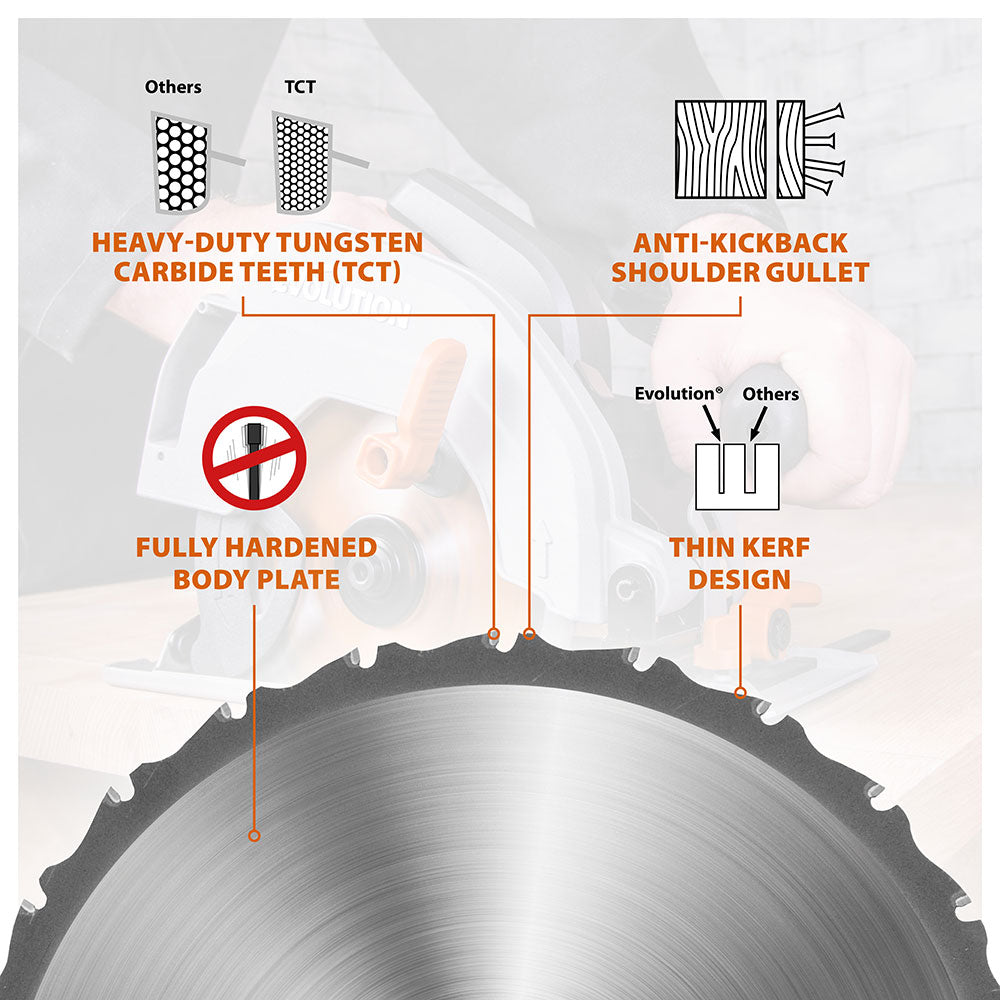 Others
TCT

HEAVY-DUTY TUNGSTEN CARBIDE TEETH (TCT)

ANTI-KICKBACK SHOULDER GULLET

EVOLUTION

Evolution®
Others

FULLY HARDENED BODY PLATE

THIN KERF DESIGN